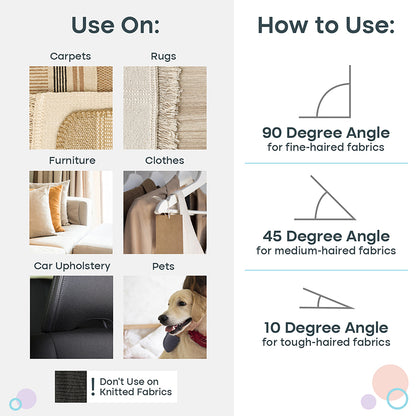 Use On:

Carpets

Rugs

Furniture

Clothes

Car Upholstery

Pets

! Don't Use on Knitted Fabrics

How to Use:

90 Degree Angle
for fine-haired fabrics

45 Degree Angle
for medium-haired fabrics

10 Degree Angle
for tough-haired fabrics